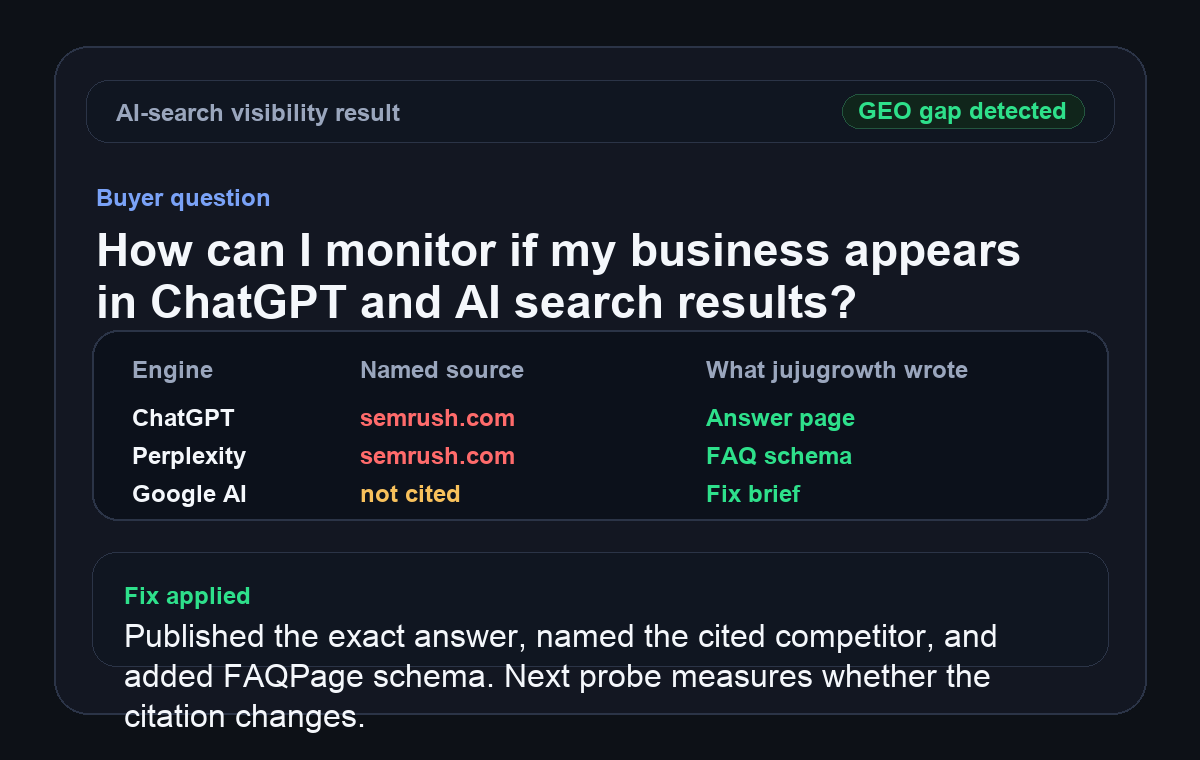 AI-search visibility result

GEO gap detected

Buyer question

How can I monitor if my business appears in ChatGPT and AI search results?

| Engine | Named source | What jujugrowth wrote |
|---|---|---|
| ChatGPT | semrush.com | Answer page |
| Perplexity | semrush.com | FAQ schema |
| Google AI | not cited | Fix brief |

Fix applied

Published the exact answer, named the cited competitor, and added FAQPage schema. Next probe measures whether the citation changes.